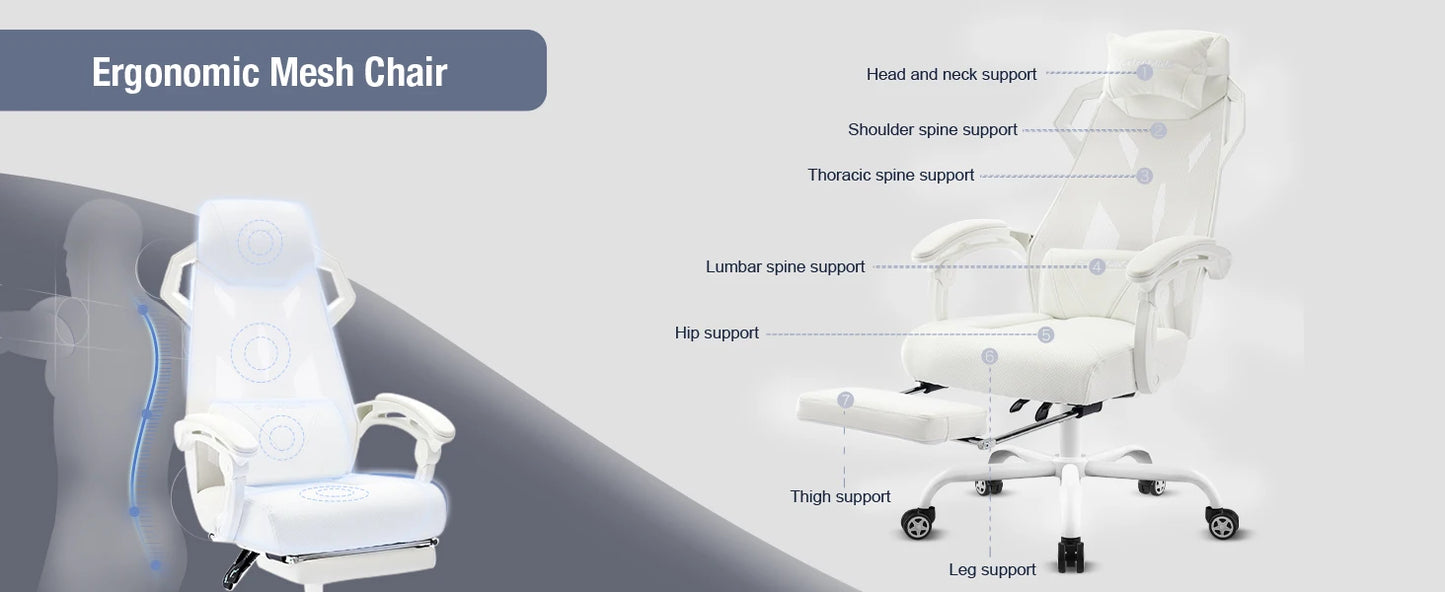 Ergonomic Mesh Chair

Head and neck support 1

Shoulder spine support 2

Thoracic spine support 3

Lumbar spine support 4

Hip support 5

6

7

Thigh support

Leg support